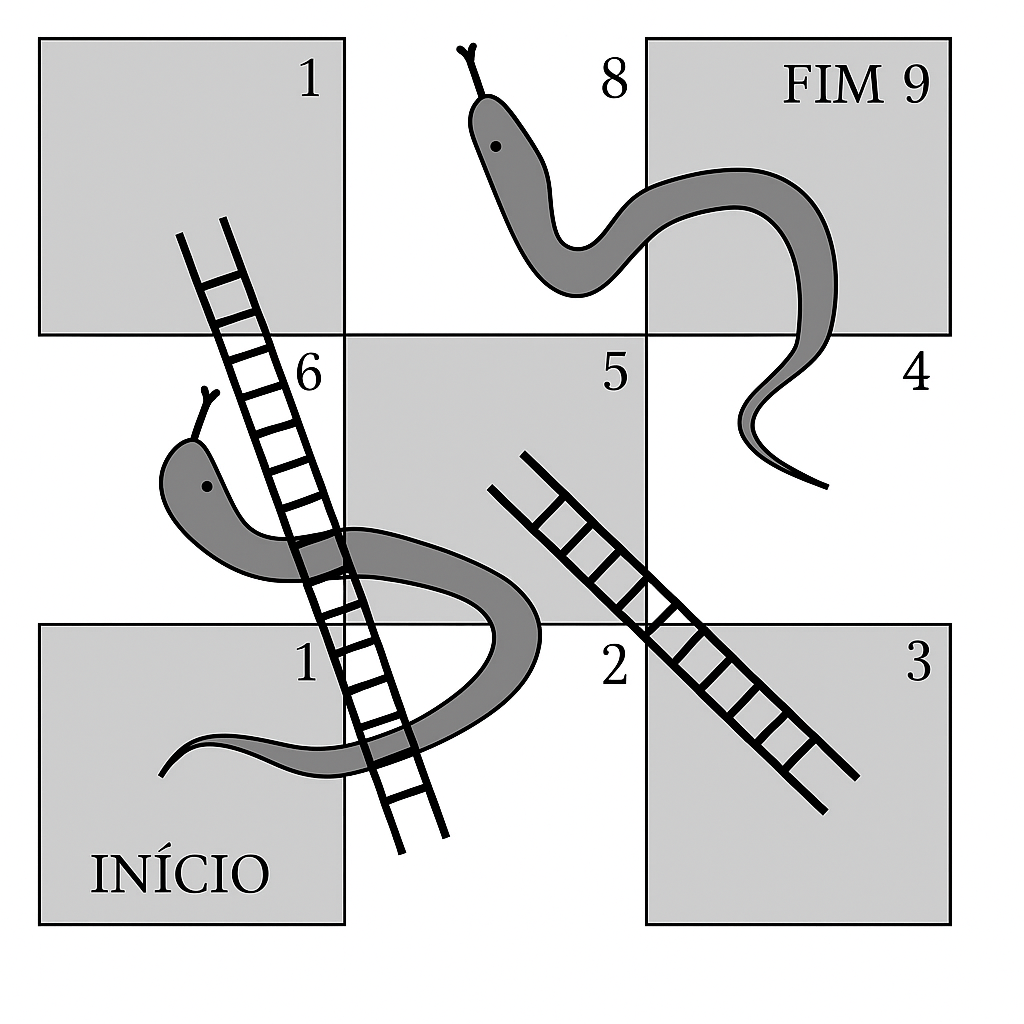 1

8

FIM 9

6

5

4

1

2

3

INÍCIO